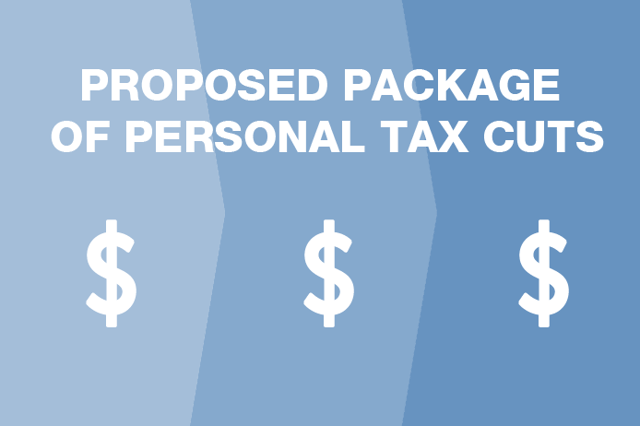 PROPOSED PACKAGE OF PERSONAL TAX CUTS

\$ \$ \$